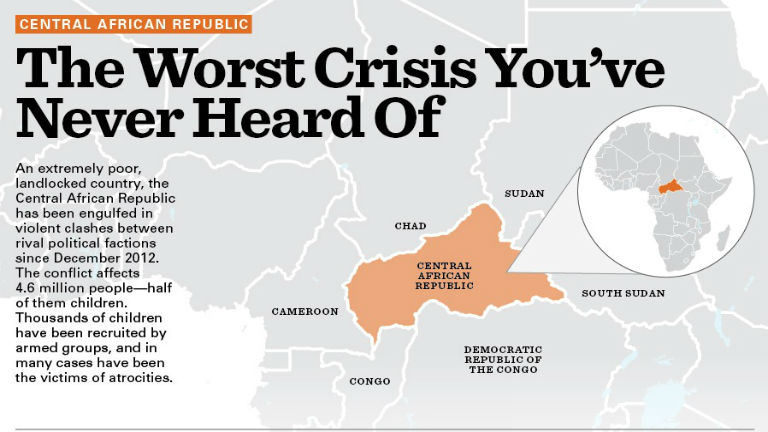 CENTRAL AFRICAN REPUBLIC

The Worst Crisis You've Never Heard Of

An extremely poor, landlocked country, the Central African Republic has been engulfed in violent clashes between rival political factions since December 2012. The conflict affects 4.6 million people—half of them children. Thousands of children have been recruited by armed groups, and in many cases have been the victims of atrocities.

SUDAN

CHAD

CENTRAL AFRICAN REPUBLIC

SOUTH SUDAN

CAMEROON

DEMOCRATIC REPUBLIC OF THE CONGO

CONGO